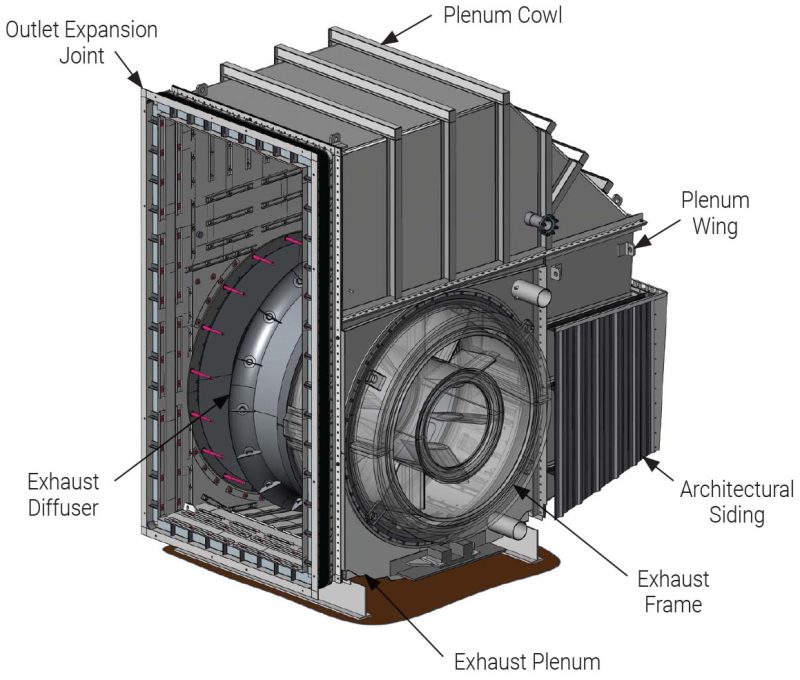 Outlet Expansion Joint

Plenum Cowl

Plenum Wing

Exhaust Diffuser

Architectural Siding

Exhaust Frame

Exhaust Plenum